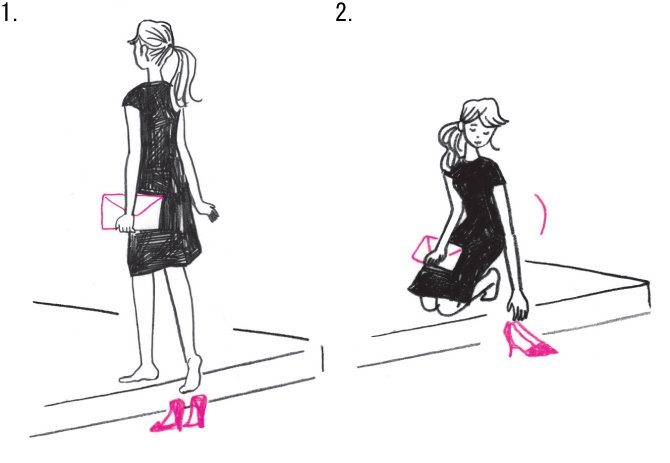 1.

2.